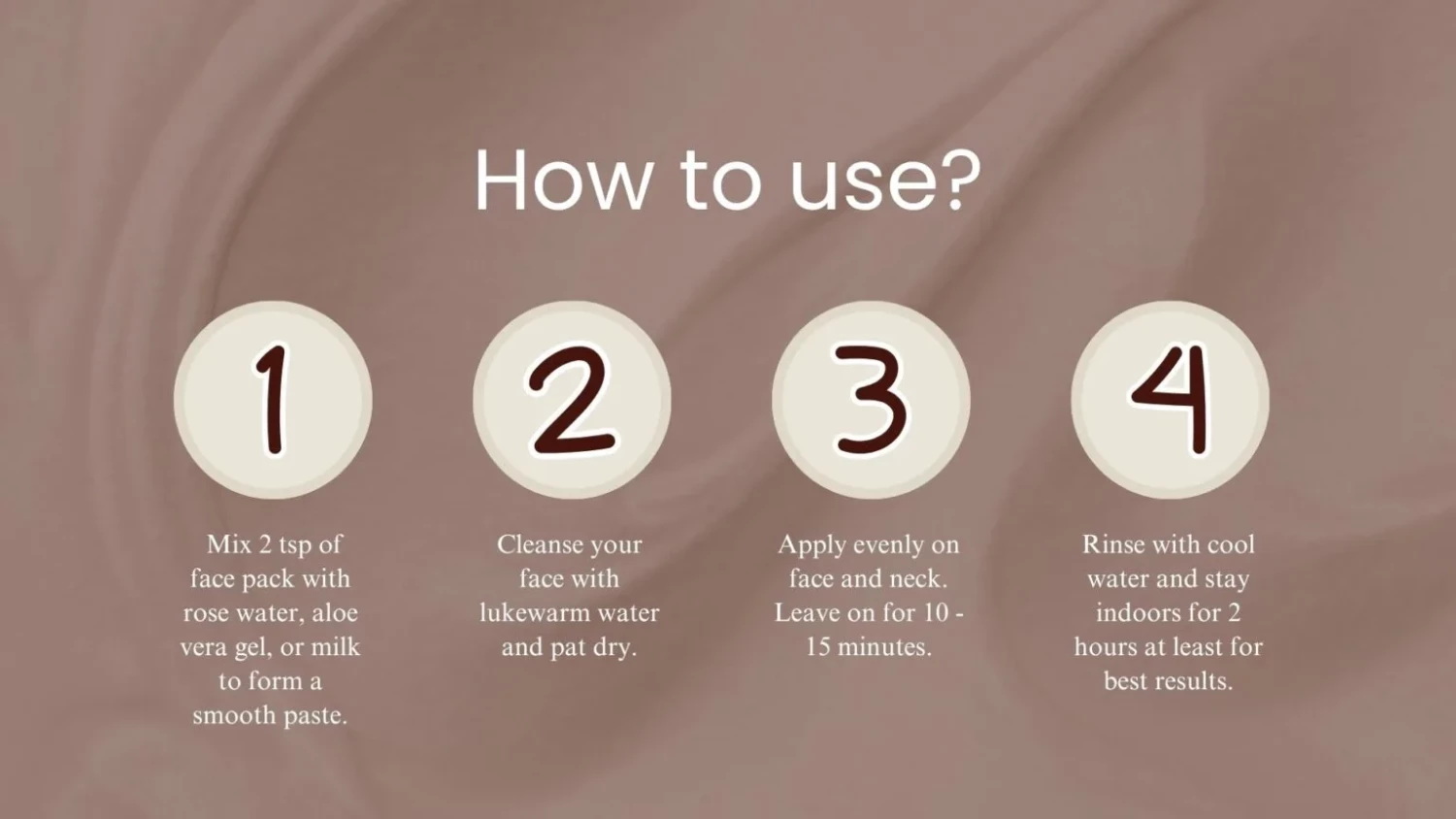 How to use?

1

Mix 2 tsp of face pack with rose water, aloe vera gel, or milk to form a smooth paste.

2

Cleanse your face with lukewarm water and pat dry.

3

Apply evenly on face and neck. Leave on for 10 - 15 minutes.

4

Rinse with cool water and stay indoors for 2 hours at least for best results.